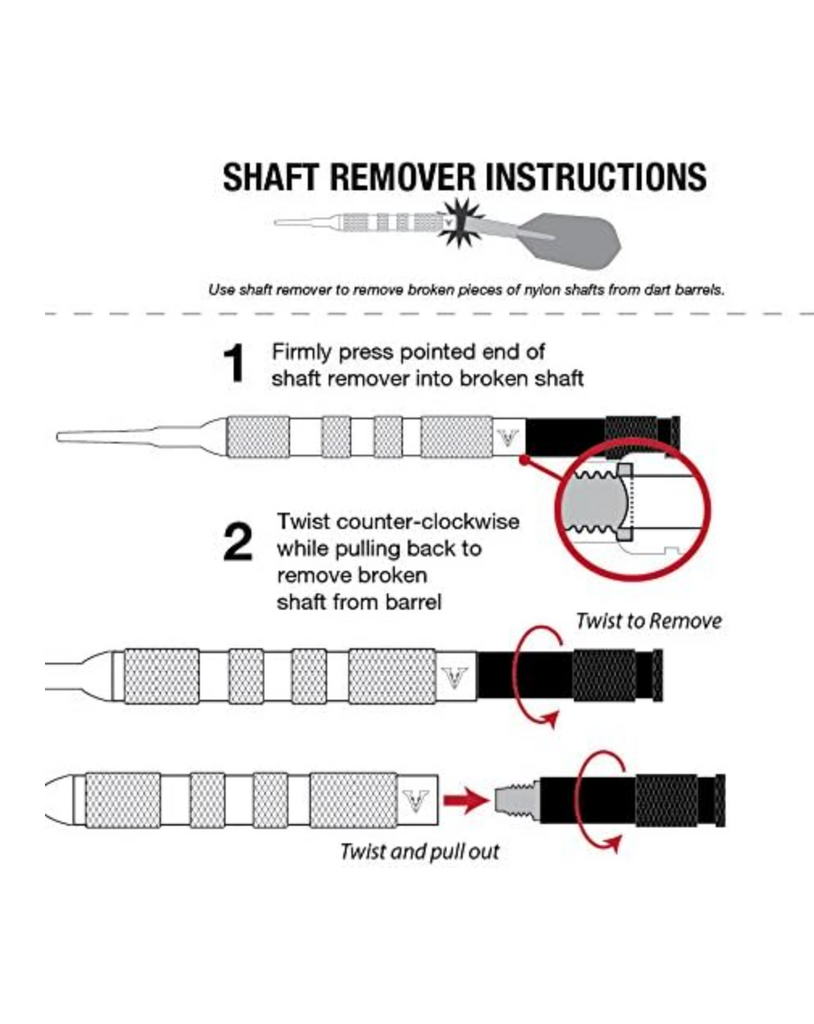 SHAFT REMOVER INSTRUCTIONS

Use shaft remover to remove broken pieces of nylon shafts from dart barrels.

1 Firmly press pointed end of shaft remover into broken shaft

2 Twist counter-clockwise while pulling back to remove broken shaft from barrel

Twist to Remove

Twist and pull out